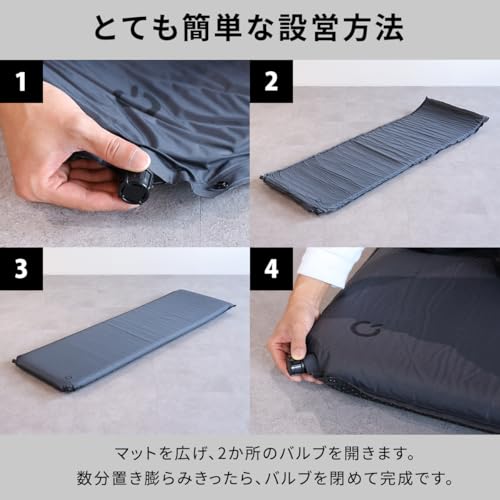 とても簡単な設営方法

1

2

3

4

マットを広げ、2か所のバルブを開きます。
数分置き膨らみきったら、バルブを閉めて完成です。